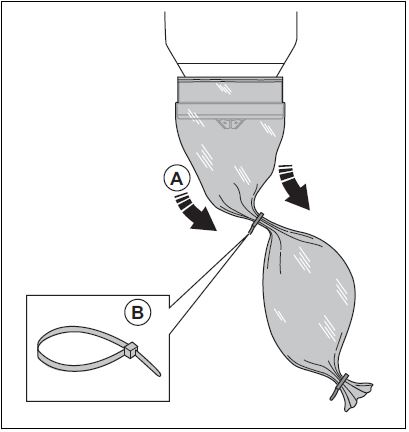 A

B